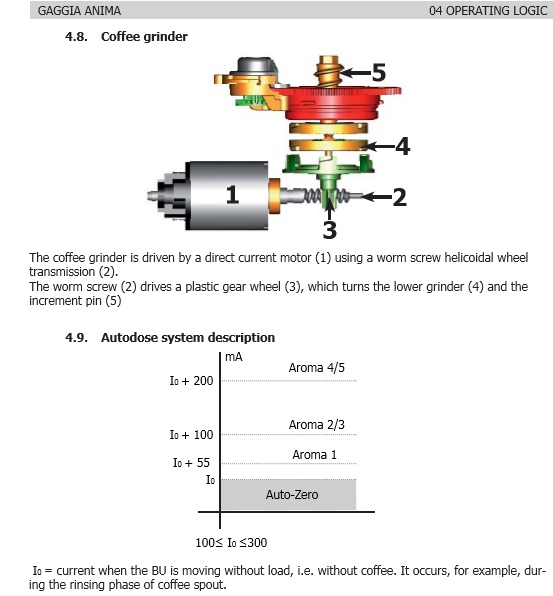 GAGGIA ANIMA

04 OPERATING LOGIC

4.8. Coffee grinder

5

4

1

2

3

The coffee grinder is driven by a direct current motor (1) using a worm screw helicoidal wheel transmission (2).
The worm screw (2) drives a plastic gear wheel (3), which turns the lower grinder (4) and the increment pin (5)

4.9. Autodose system description

mA

Aroma 4/5

$I_0 + 200$

Aroma 2/3

$I_0 + 100$

Aroma 1

$I_0 + 55$

$I_0$

Auto-Zero

$100 \leq I_0 \leq 300$

$I_0$ = current when the BU is moving without load, i.e. without coffee. It occurs, for example, during the rinsing phase of coffee spout.