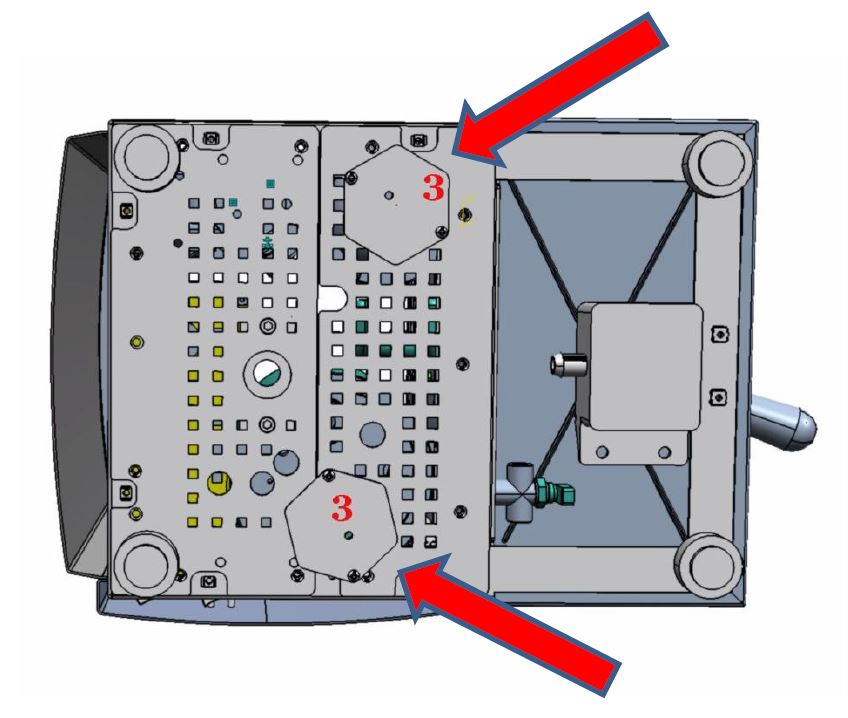 3

3