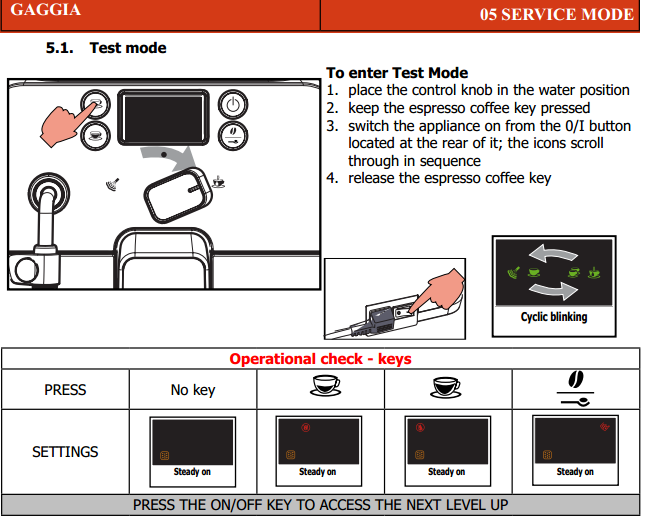 GAGGIA

05 SERVICE MODE

5.1. Test mode

To enter Test Mode
1. place the control knob in the water position
2. keep the espresso coffee key pressed
3. switch the appliance on from the 0/I button located at the rear of it; the icons scroll through in sequence
4. release the espresso coffee key

Cyclic blinking

| Operational check - keys | | | | |
|---|---|---|---|---|
| PRESS | No key | | | |
| SETTINGS | Steady on | Steady on | Steady on | Steady on |
| PRESS THE ON/OFF KEY TO ACCESS THE NEXT LEVEL UP | | | | |